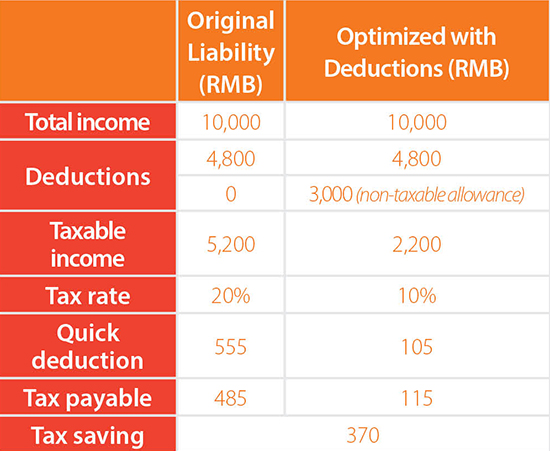 |  | Original Liability (RMB) | Optimized with Deductions (RMB) |
|---|---|---|
| Total income | 10,000 | 10,000 |
| Deductions | 4,800 | 4,800 |
|  | 0 | 3,000 (non-taxable allowance) |
| Taxable income | 5,200 | 2,200 |
| Tax rate | 20% | 10% |
| Quick deduction | 555 | 105 |
| Tax payable | 485 | 115 |
| Tax saving | 370 | |