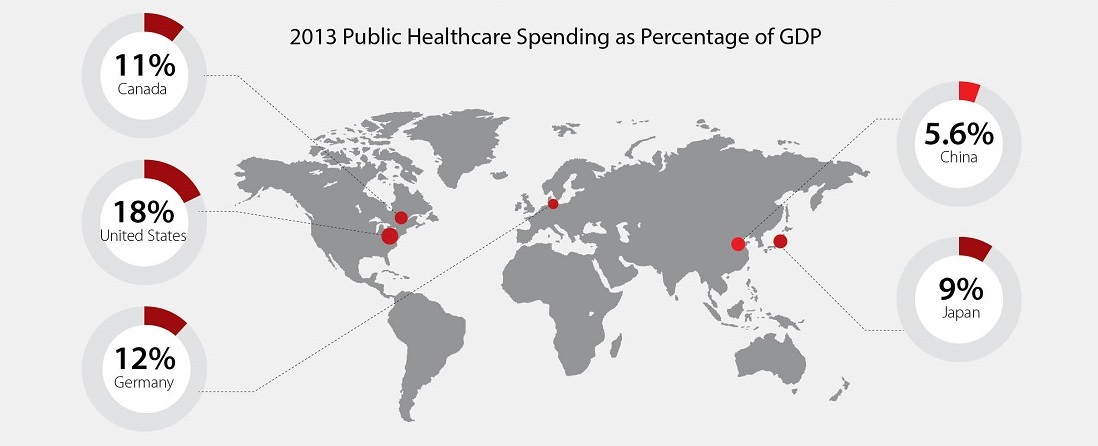 2013 Public Healthcare Spending as Percentage of GDP

11%
Canada

18%
United States

12%
Germany

5.6%
China

9%
Japan