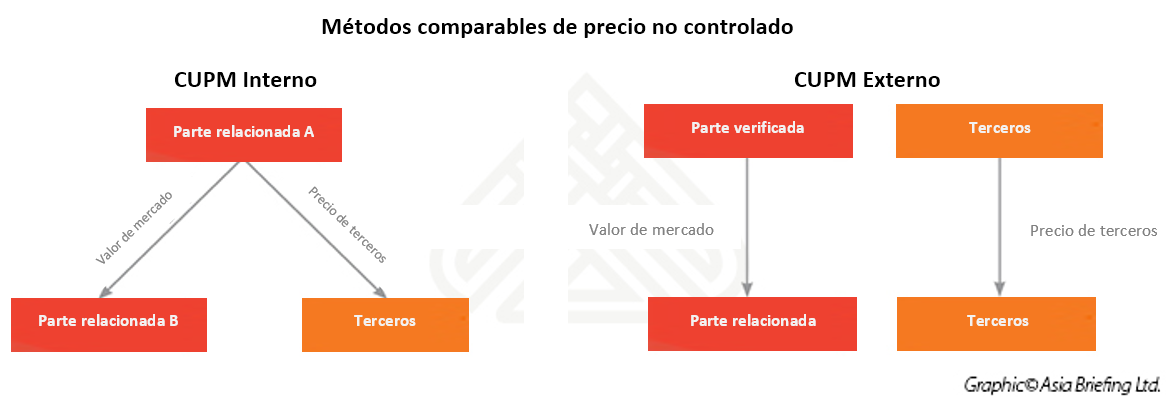 Métodos comparables de precio no controlado

CUPM Interno

Parte relacionada A

Valor de mercado

Precio de terceros

Parte relacionada B

Terceros

CUPM Externo

Parte verificada

Terceros

Valor de mercado

Precio de terceros

Parte relacionada

Terceros

Graphic© Asia Briefing Ltd.