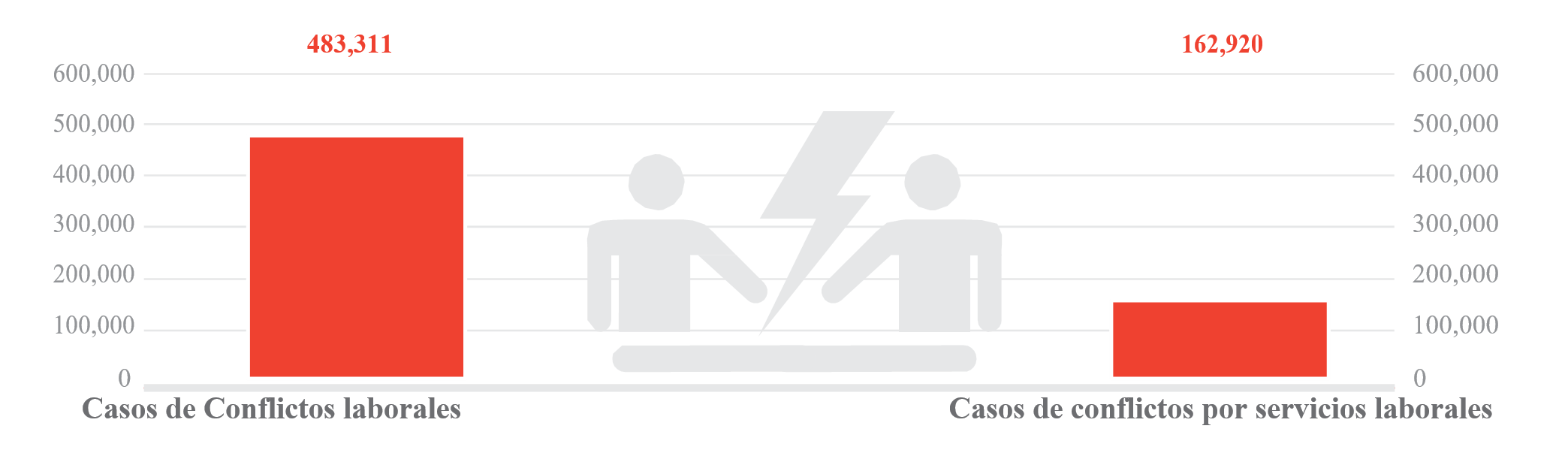 483,311

162,920

600,000
500,000
400,000
300,000
200,000
100,000
0

600,000
500,000
400,000
300,000
200,000
100,000
0

Casos de Conflictos laborales

Casos de conflictos por servicios laborales