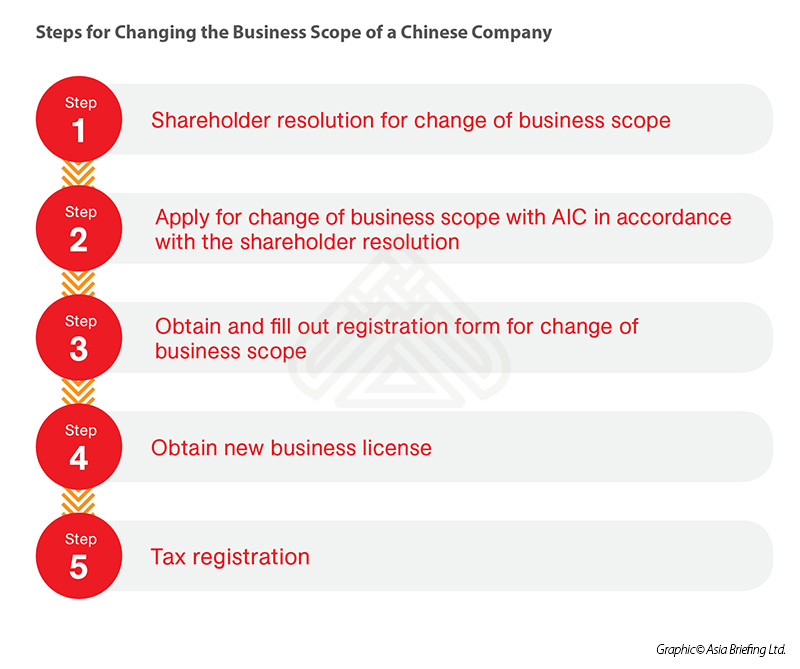 Steps for Changing the Business Scope of a Chinese Company

Step
1
Shareholder resolution for change of business scope

Step
2
Apply for change of business scope with AIC in accordance with the shareholder resolution

Step
3
Obtain and fill out registration form for change of business scope

Step
4
Obtain new business license

Step
5
Tax registration

Graphic© Asia Briefing Ltd.