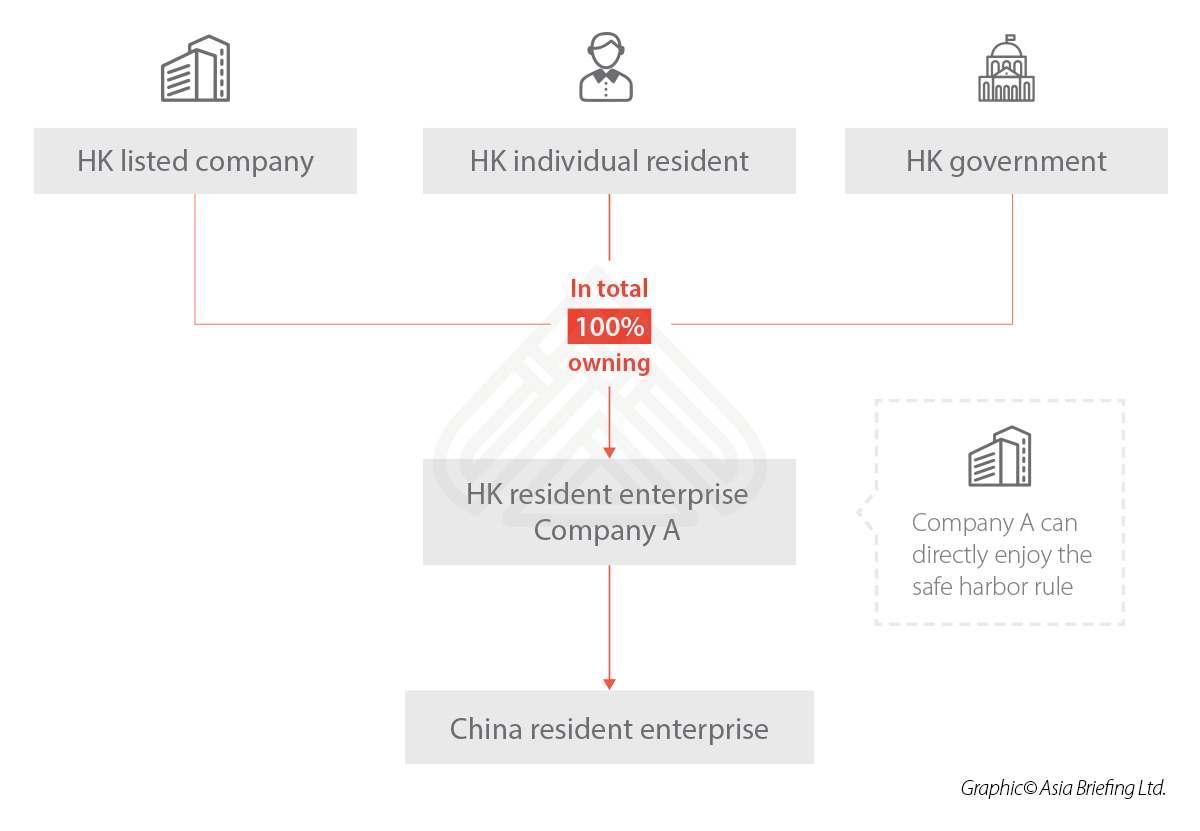 HK listed company

HK individual resident

HK government

In total
100%
owning

HK resident enterprise
Company A

Company A can directly enjoy the safe harbor rule

China resident enterprise

Graphic© Asia Briefing Ltd.